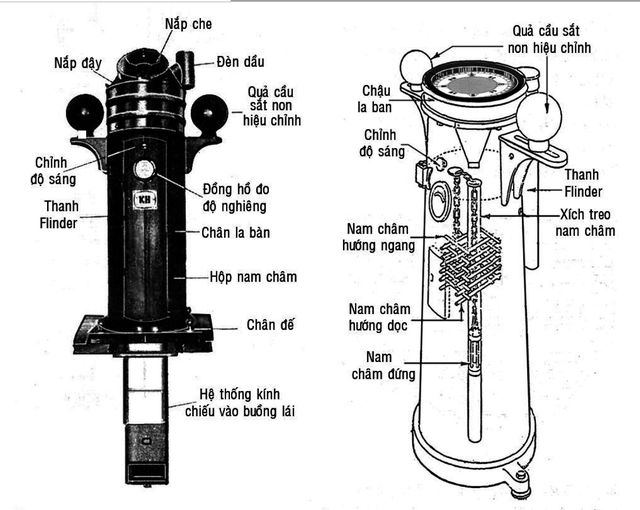 Nắp che
Nắp đậy
Đèn dầu
Quả cầu sắt non hiệu chỉnh
Chỉnh độ sáng
Đồng hồ đo độ nghiêng
KH
Thanh Flinder
Chân la bàn
Hộp nam châm
Chân đế
Hệ thống kính chiếu vào buồng lái

Quả cầu sắt non hiệu chỉnh
Chậu la ban
Chỉnh độ sáng
Thanh Flinder
Xích treo nam châm
Nam châm hướng ngang
Nam châm hướng dọc
Nam châm đứng